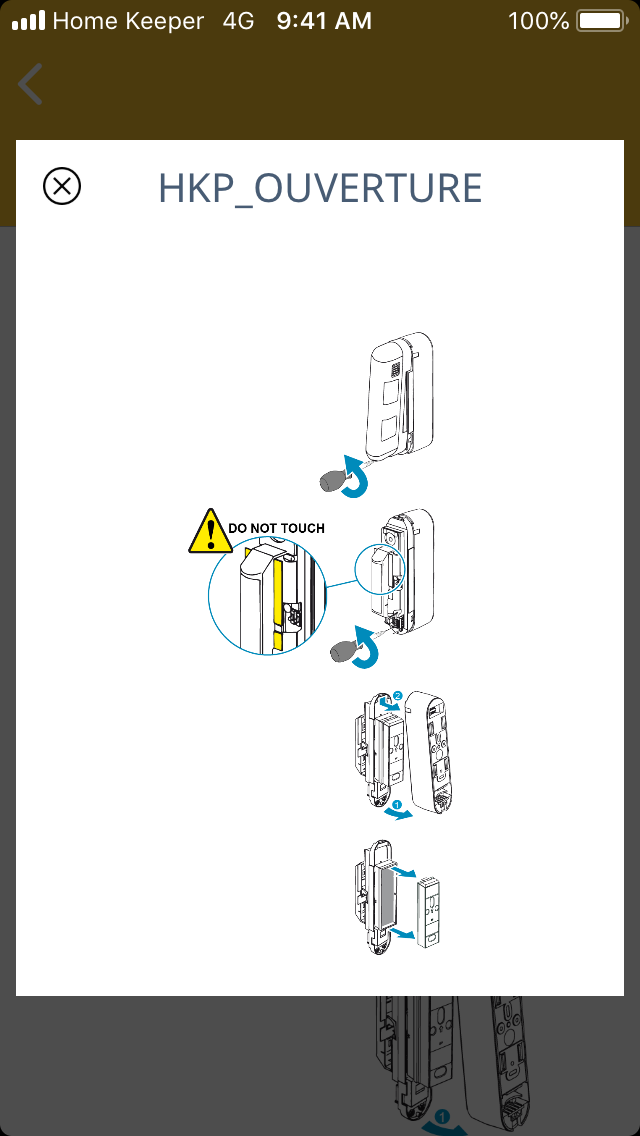 Home Keeper 4G 9:41 AM 100%

HKP_OUVERTURE

DO NOT TOUCH

2

1

1